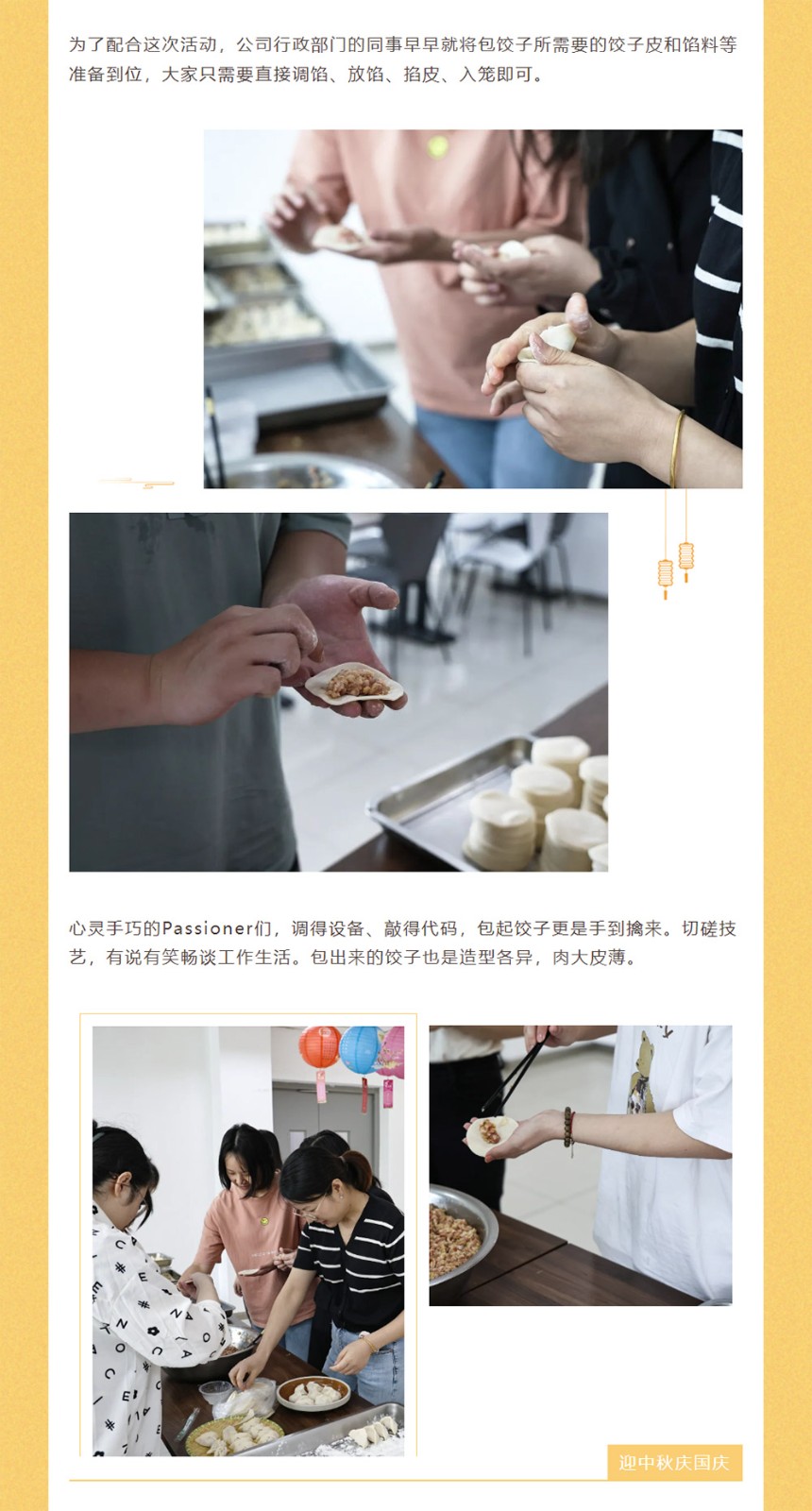 为了配合这次活动，公司行政部门的同事早早就将包饺子所需要的饺子皮和馅料等准备到位，大家只需要直接调馅、放馅、掐皮、入笼即可。

心灵手巧的Passioner们，调得设备、敲得代码，包起饺子更是手到擒来。切磋技艺，有说有笑畅谈工作生活。包出来的饺子也是造型各异，肉大皮薄。

迎中秋庆国庆